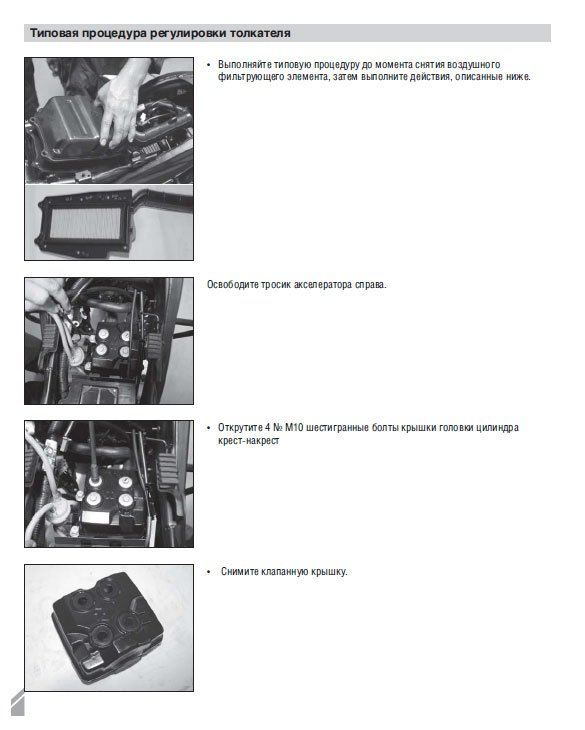 Типовая процедура регулировки толкателя

• Выполняйте типовую процедуру до момента снятия воздушного фильтрующего элемента, затем выполните действия, описанные ниже.

Освободите тросик акселератора справа.

• Открутите 4 № M10 шестигранные болты крышки головки цилиндра крест-накрест

• Снимите клапанную крышку.